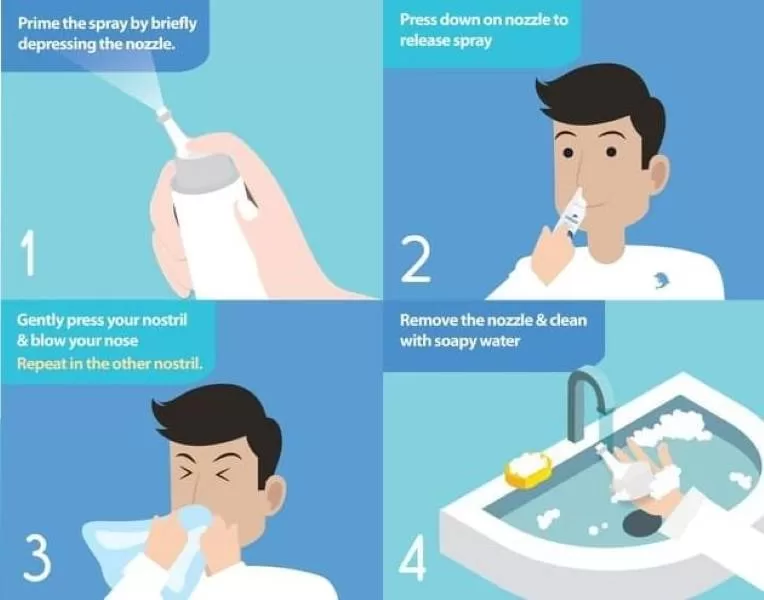 Prime the spray by briefly depressing the nozzle.

1

Press down on nozzle to release spray

2

Gently press your nostril & blow your nose
Repeat in the other nostril.

3

Remove the nozzle & clean with soapy water

4